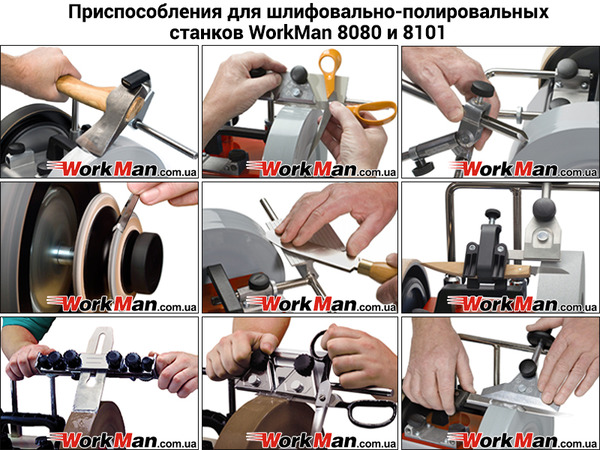 Приспособления для шлифовально-полировальных станков WorkMan 8080 и 8101

WorkMan.com.ua

WorkMan.com.ua

WorkMan.com.ua

WorkMan.com.ua

WorkMan.com.ua

WorkMan.com.ua

WorkMan.com.ua

WorkMan.com.ua

WorkMan.com.ua