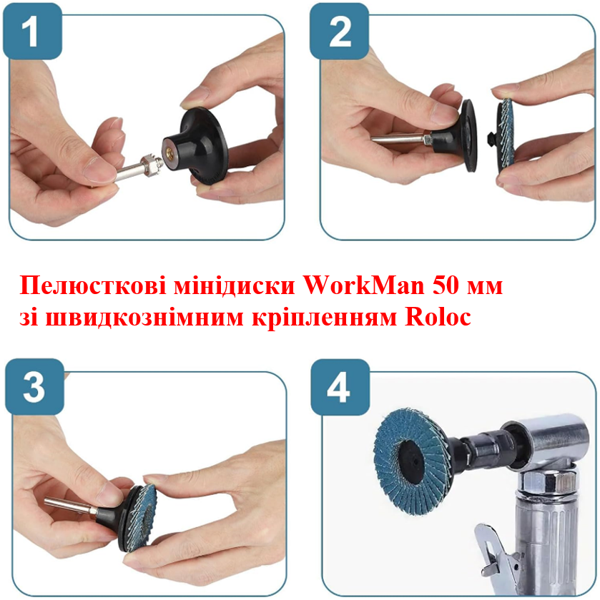 1

2

Пелюсткові мінідиски WorkMan 50 мм зі швидкознімним кріпленням Roloc

3

4